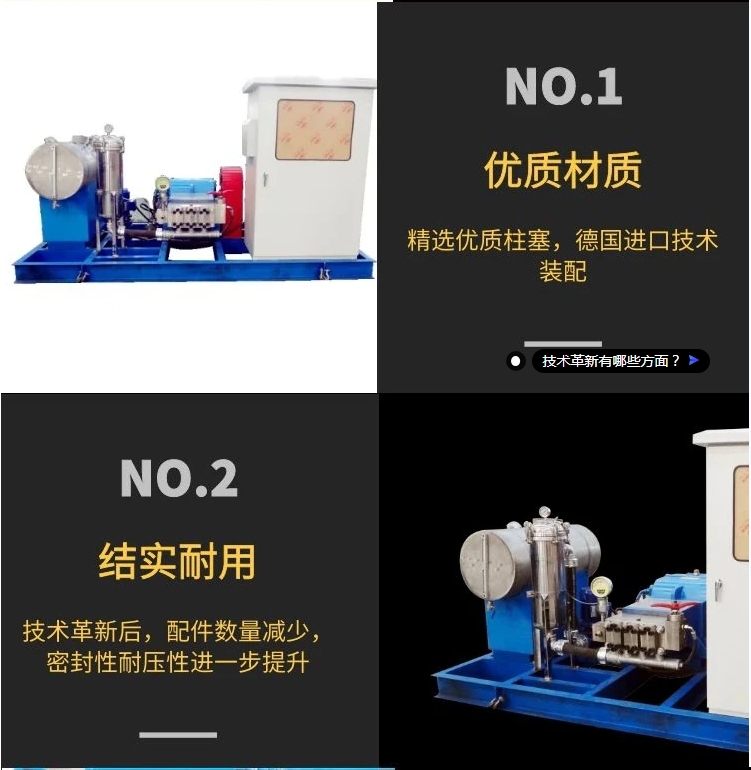 NO.1

优质材质

精选优质柱塞，德国进口技术装配

技术革新有哪些方面？

NO.2

结实耐用

技术革新后，配件数量减少，密封性耐压性进一步提升